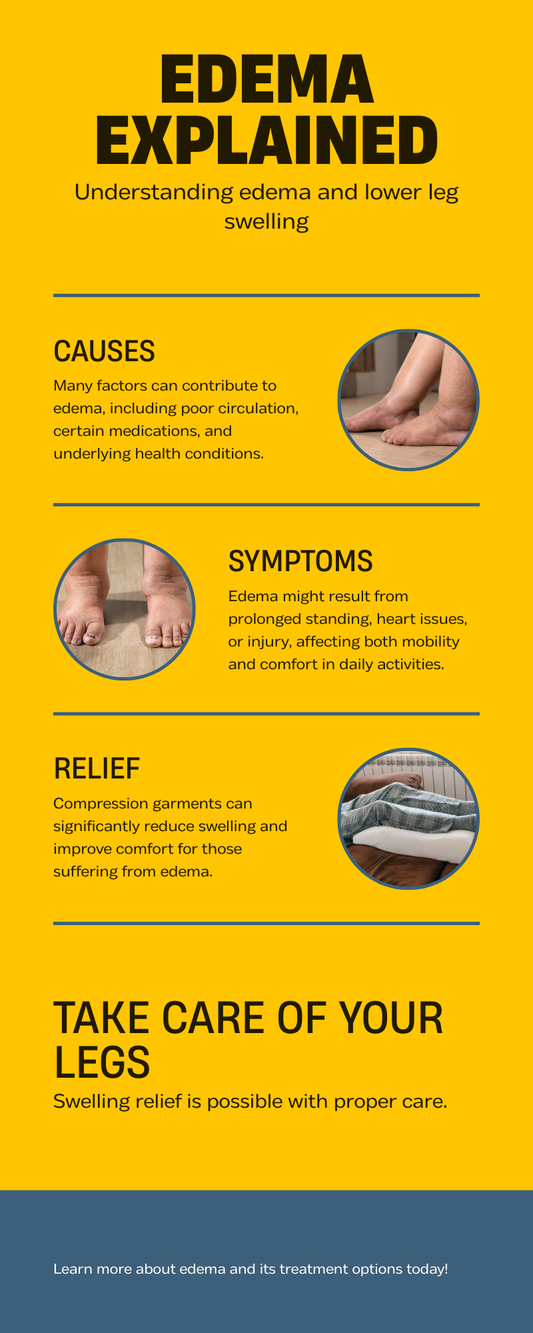 EDEMA EXPLAINED

Understanding edema and lower leg swelling

CAUSES

Many factors can contribute to edema, including poor circulation, certain medications, and underlying health conditions.

SYMPTOMS

Edema might result from prolonged standing, heart issues, or injury, affecting both mobility and comfort in daily activities.

RELIEF

Compression garments can significantly reduce swelling and improve comfort for those suffering from edema.

TAKE CARE OF YOUR LEGS

Swelling relief is possible with proper care.

Learn more about edema and its treatment options today!